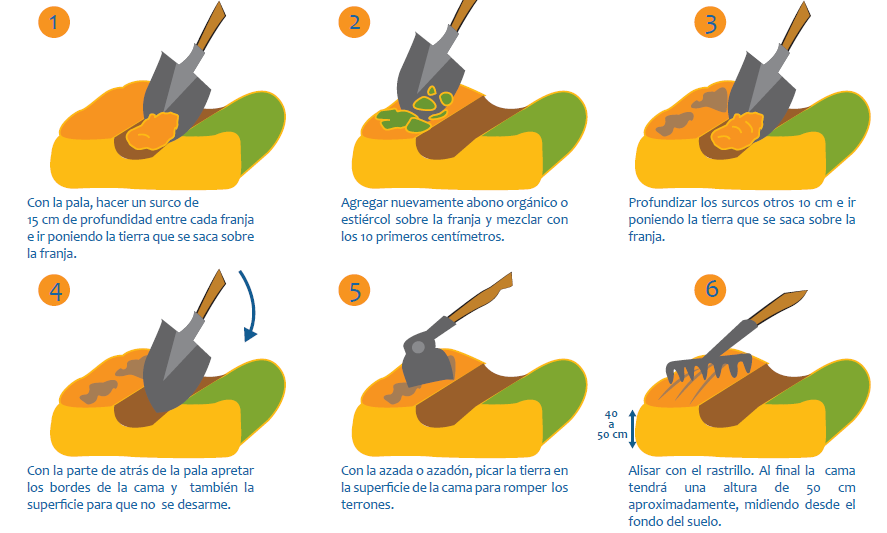 1

Con la pala, hacer un surco de 15 cm de profundidad entre cada franja e ir poniendo la tierra que se saca sobre la franja.

2

Agregar nuevamente abono orgánico o estiércol sobre la franja y mezclar con los 10 primeros centímetros.

3

Profundizar los surcos otros 10 cm e ir poniendo la tierra que se saca sobre la franja.

4

Con la parte de atrás de la pala apretar los bordes de la cama y también la superficie para que no se desarme.

5

Con la azada o azadón, picar la tierra en la superficie de la cama para romper los terrones.

6

40 a 50 cm

Alisar con el rastrillo. Al final la cama tendrá una altura de 50 cm aproximadamente, midiendo desde el fondo del suelo.